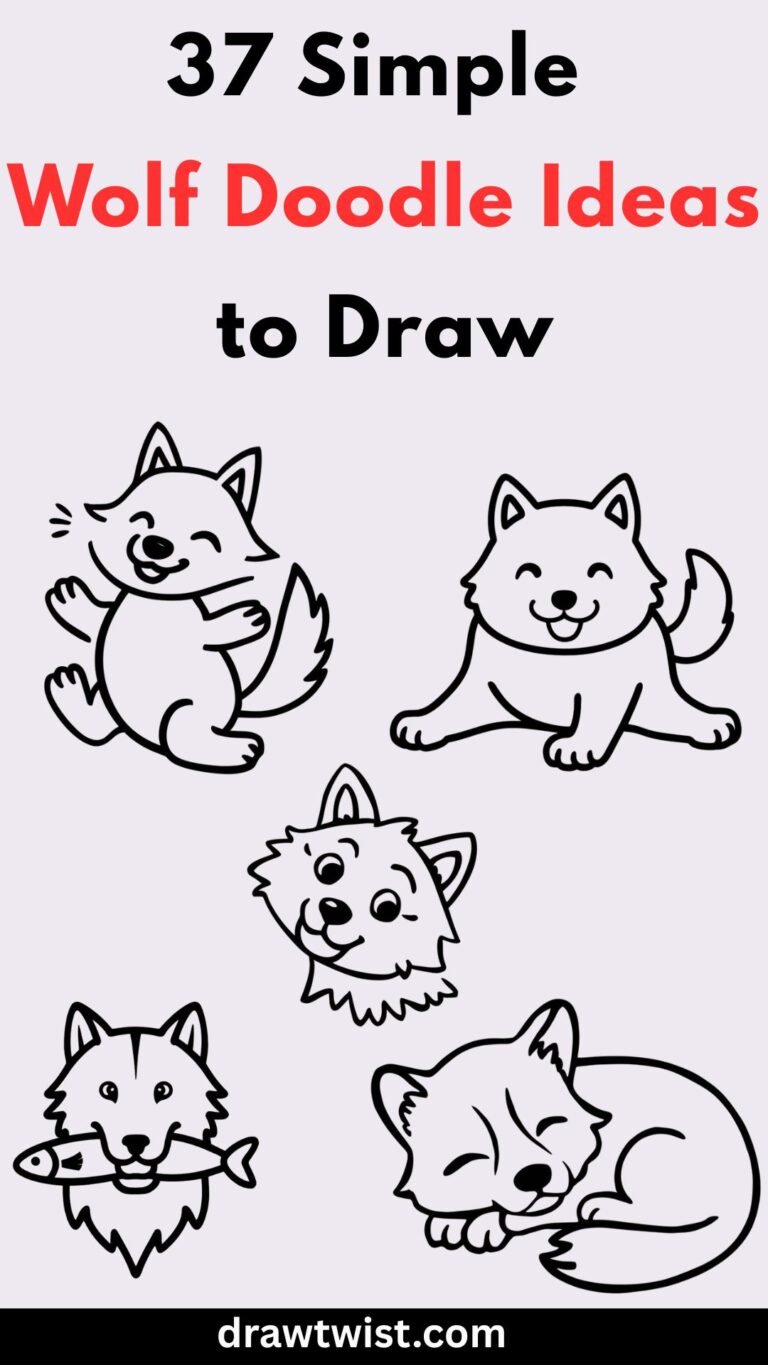 37 Simple
Wolf Doodle Ideas
to Draw

drawtwist.com