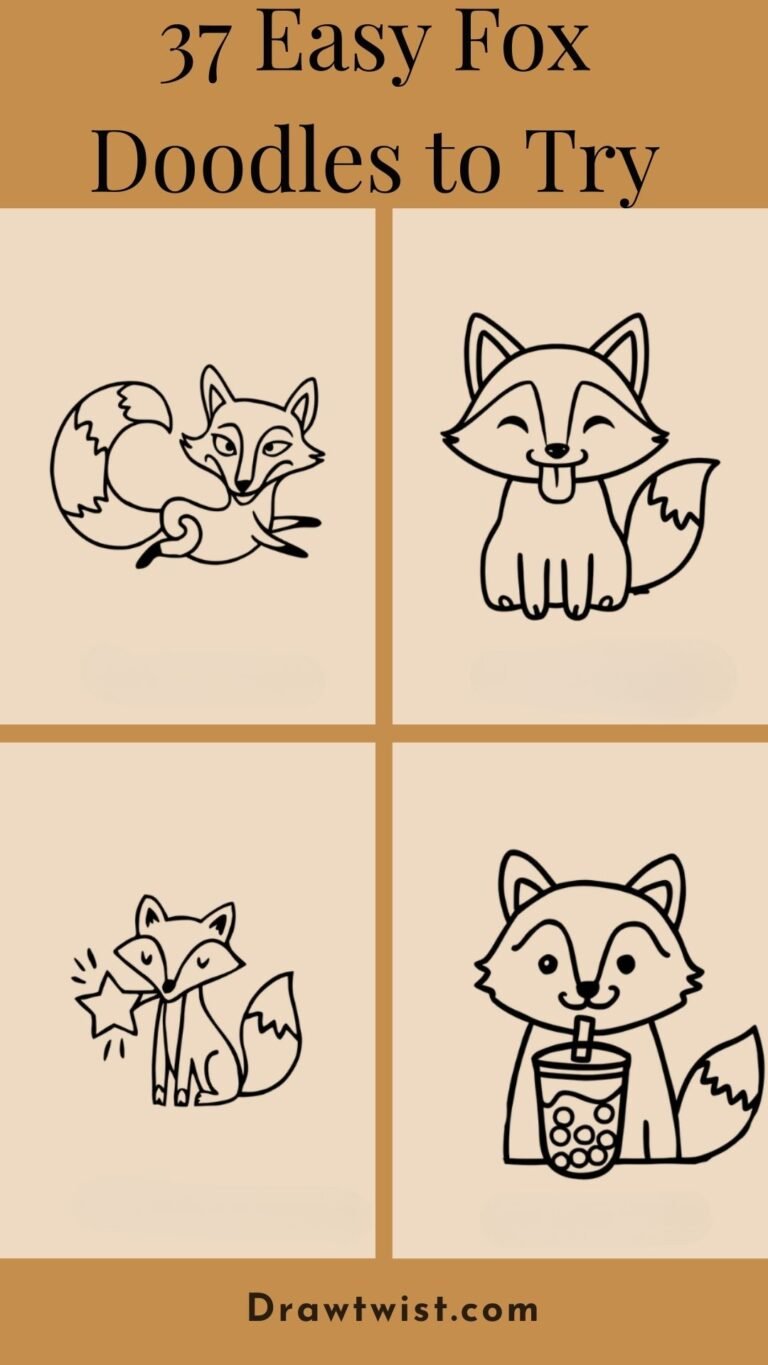 37 Easy Fox Doodles to Try

Drawtwist.com