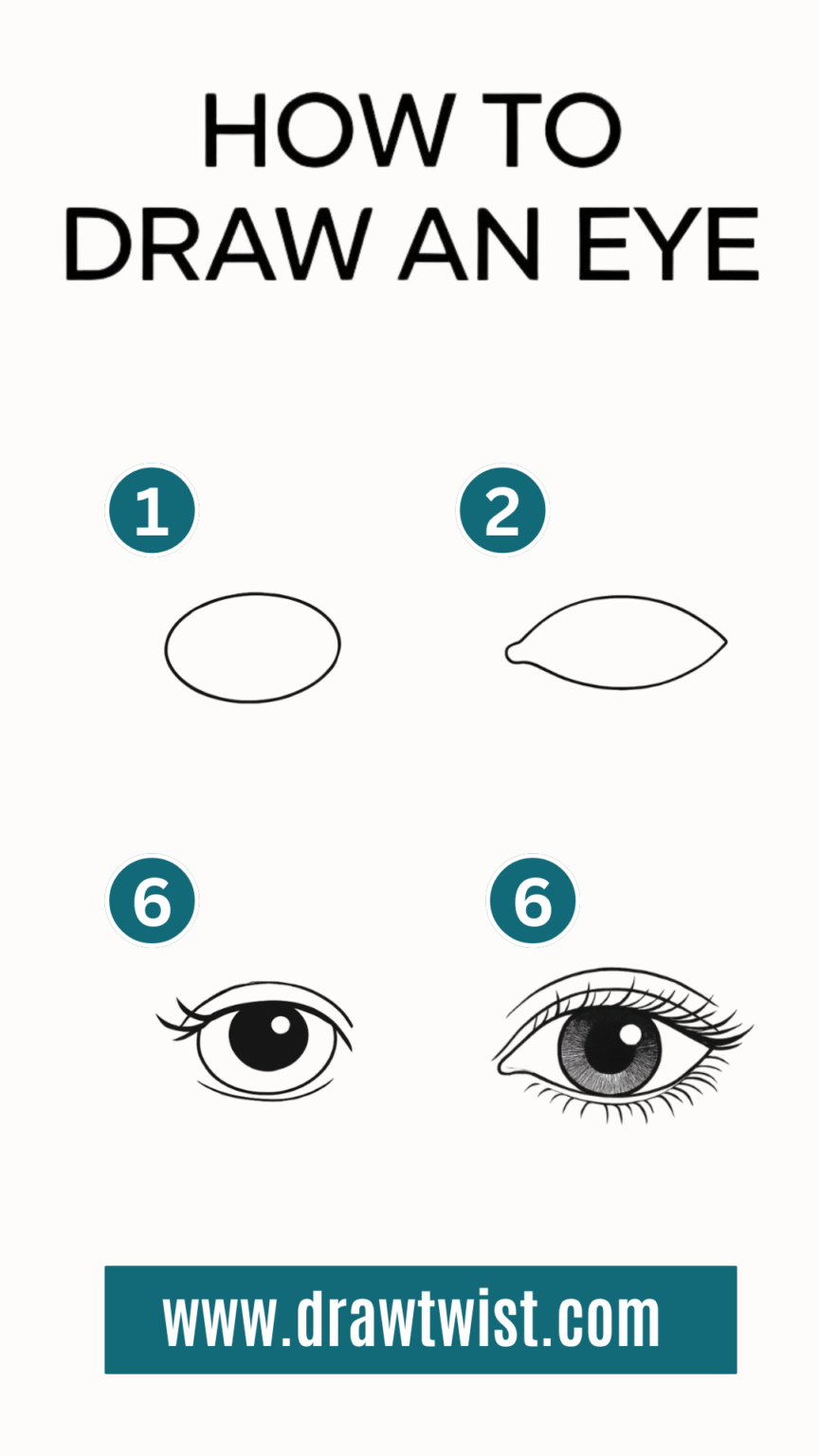 HOW TO
DRAW AN EYE

1

2

6

6

www.drawtwist.com